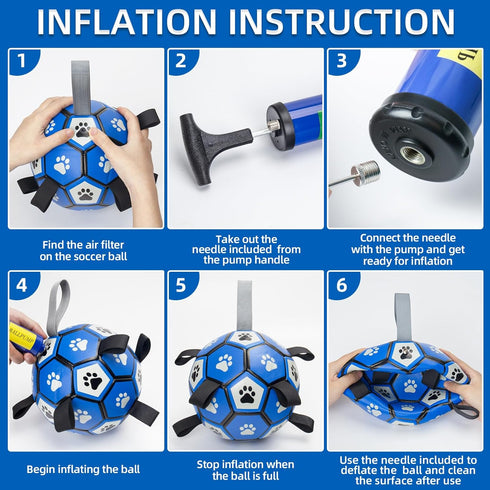 INFLATION INSTRUCTION

1

Find the air filter on the soccer ball

2

Take out the needle included from the pump handle

3

Connect the needle with the pump and get ready for inflation

4

BALLPUMP

Begin inflating the ball

5

Stop inflation when the ball is full

6

Use the needle included to deflate the ball and clean the surface after use